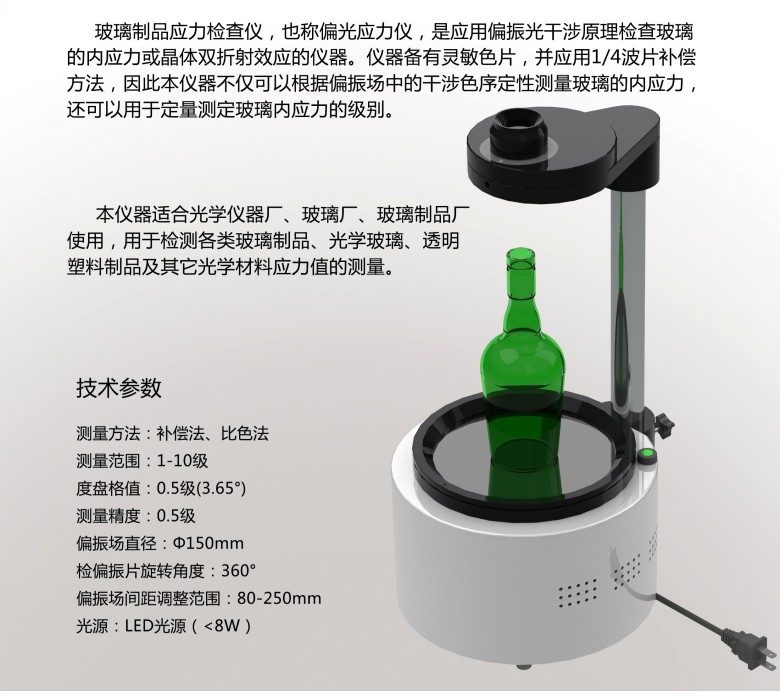 玻璃制品应力检查仪，也称偏光应力仪，是应用偏振光干涉原理检查玻璃的内应力或晶体双折射效应的仪器。仪器备有灵敏色片，并应用1/4波片补偿方法，因此本仪器不仅可以根据偏振场中的干涉色序定性测量玻璃的内应力，还可以用于定量测定玻璃内应力的级别。

本仪器适合光学仪器厂、玻璃厂、玻璃制品厂使用，用于检测各类玻璃制品、光学玻璃、透明塑料制品及其它光学材料应力值的测量。

技术参数

测量方法：补偿法、比色法
测量范围：1-10级
度盘格值：0.5级(3.65°)
测量精度：0.5级
偏振场直径：Φ150mm
检偏振片旋转角度：360°
偏振场间距调整范围：80-250mm
光源：LED光源（<8W）